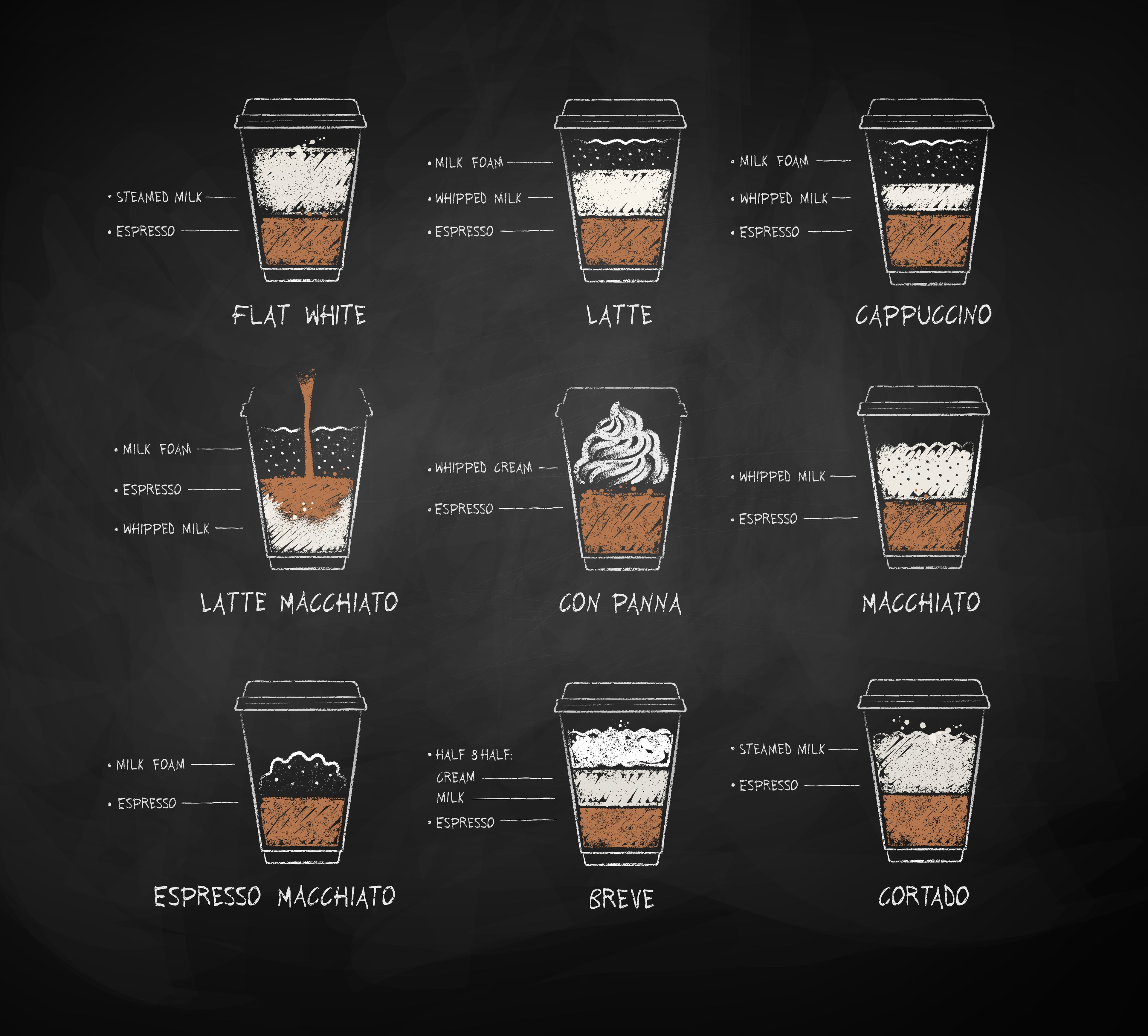 • STEAMED MILK
• ESPRESSO

FLAT WHITE

• MILK FOAM
• WHIPPED MILK
• ESPRESSO

LATTE

• MILK FOAM
• WHIPPED MILK
• ESPRESSO

CAPPUCCINO

• MILK FOAM
• ESPRESSO
• WHIPPED MILK

LATTE MACCHIATO

• WHIPPED CREAM
• ESPRESSO

CON PANNA

• WHIPPED MILK
• ESPRESSO

MACCHIATO

• MILK FOAM
• ESPRESSO

ESPRESSO MACCHIATO

• HALF & HALF:
CREAM
MILK
• ESPRESSO

BREVE

• STEAMED MILK
• ESPRESSO

CORTADO